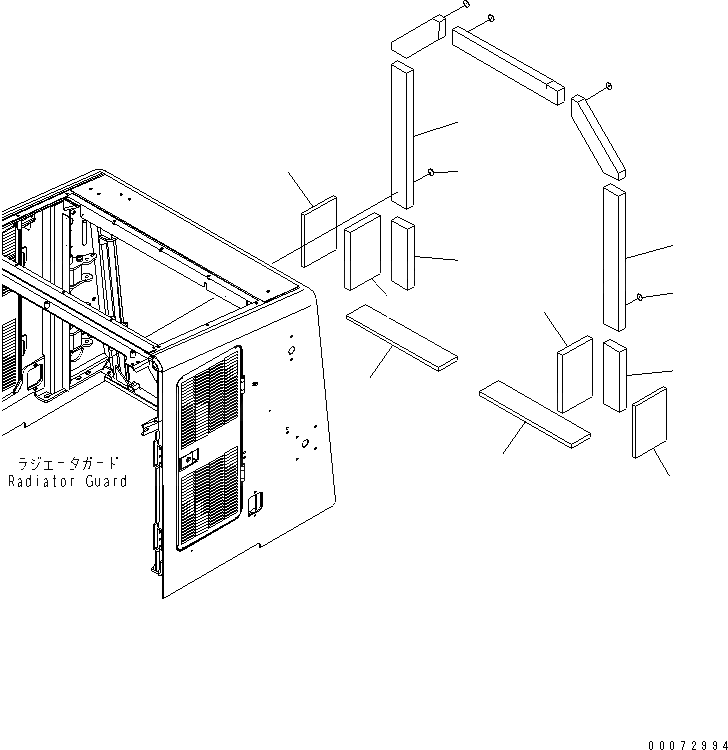 ラジエータガード
Radiator Guard

00072994