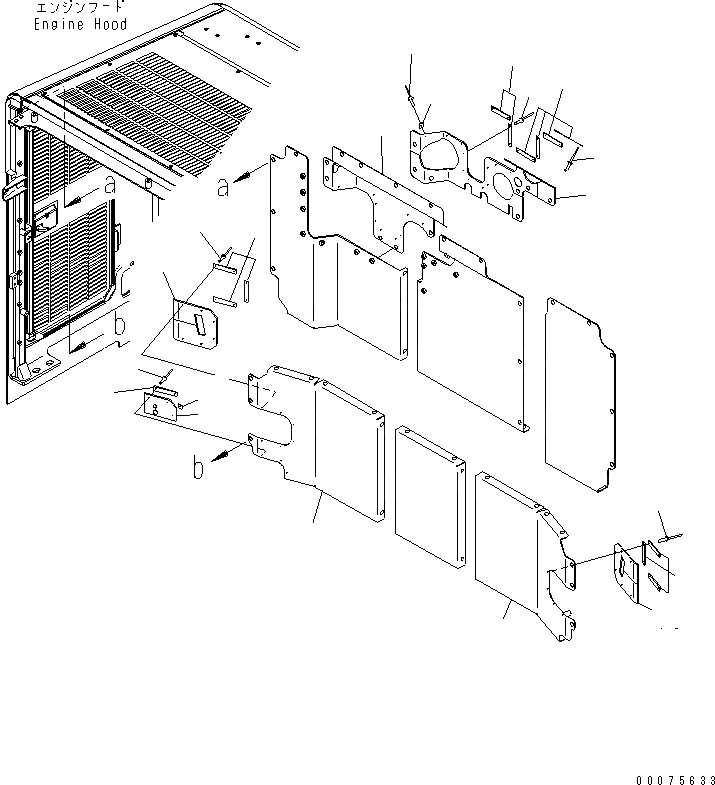 エンジンフード
Engine Hood

a

a

b

b

00075633