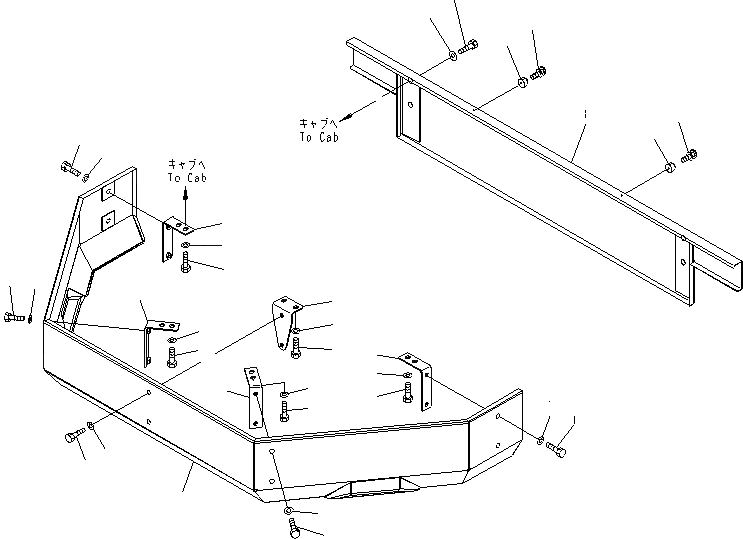 キャブへ
To Cab

キャブへ
To Cab