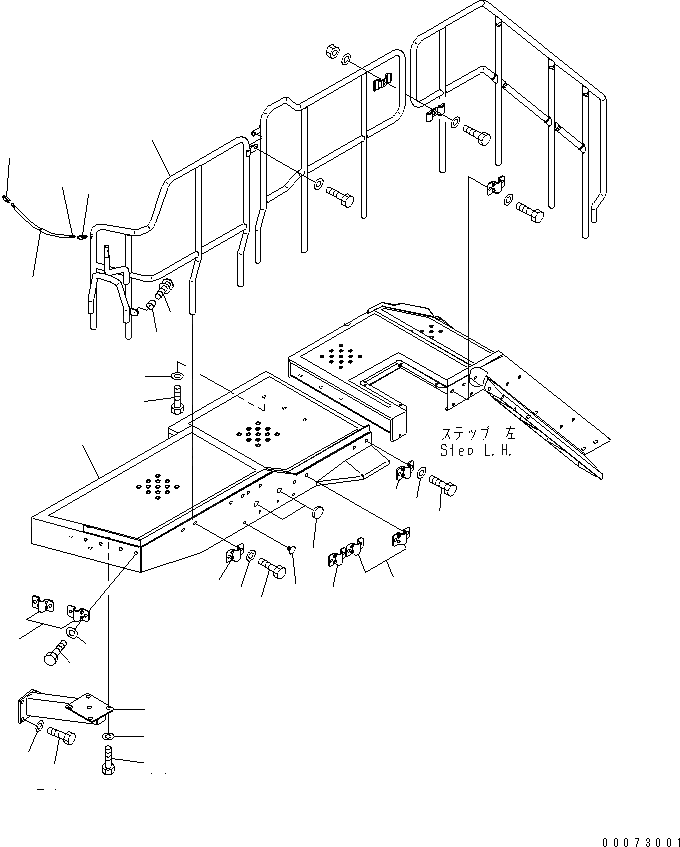 ステップ 左
Step L.H.

00073001