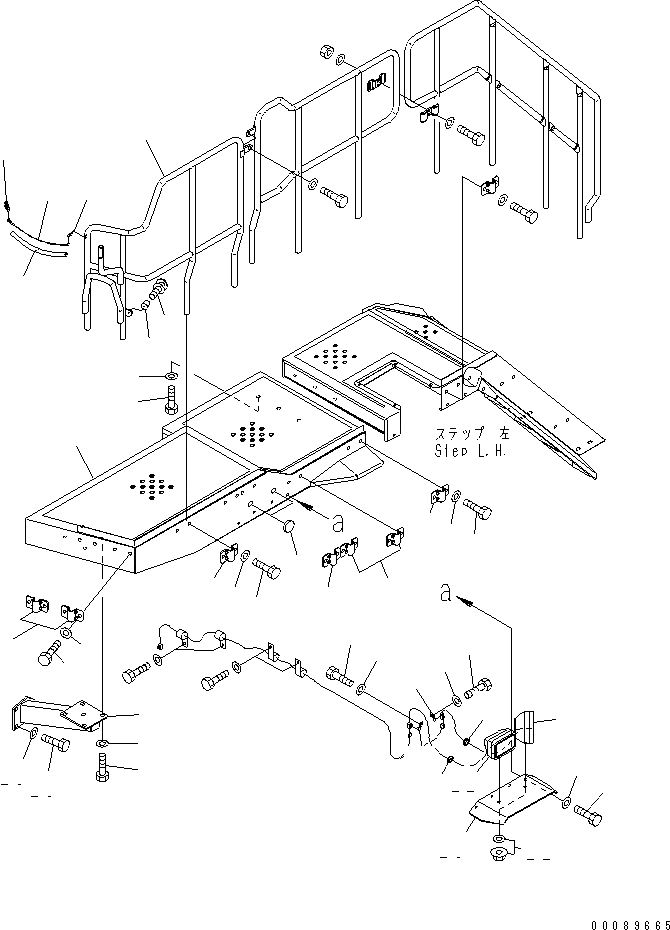 ステップ 左
Step L.H.

a

a

00089665