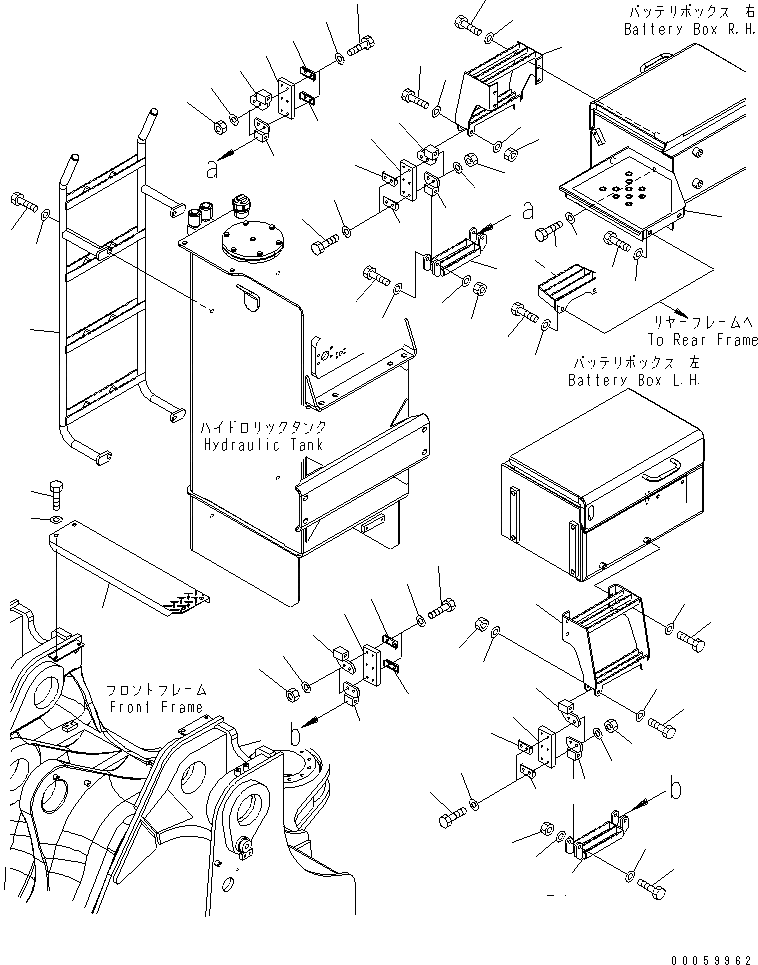 バッテリボックス 右
Battery Box R.H.

a

a

リヤーフレームへ
To Rear Frame

バッテリボックス 左
Battery Box L.H.

ハイドロリックタンク
Hydraulic Tank

フロントフレーム
Front Frame

b

b

00059962