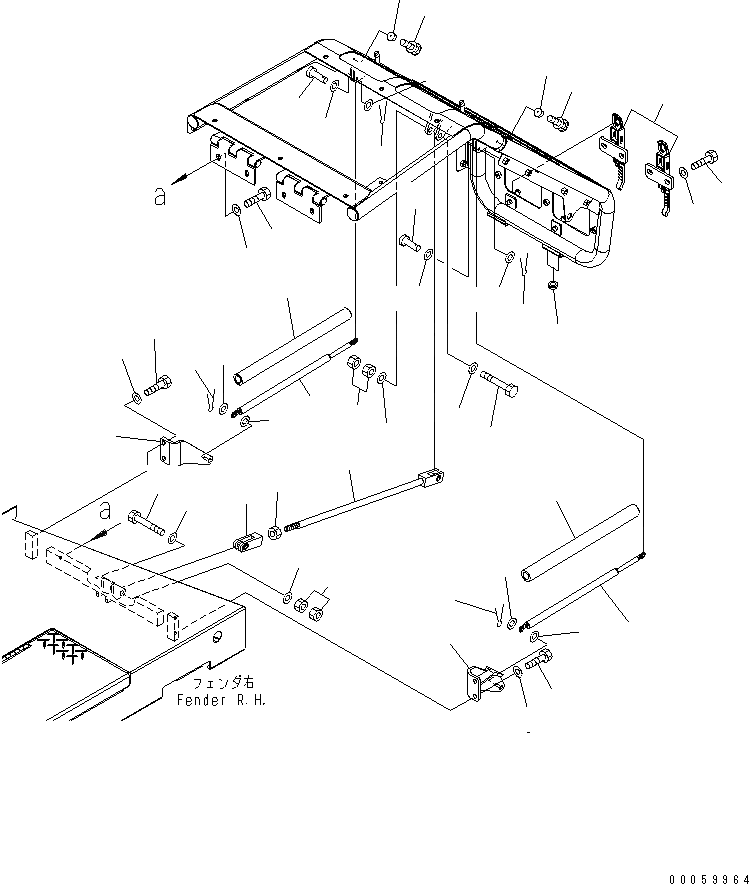 a

a

フェンダ右
Fender R.H.

00059964