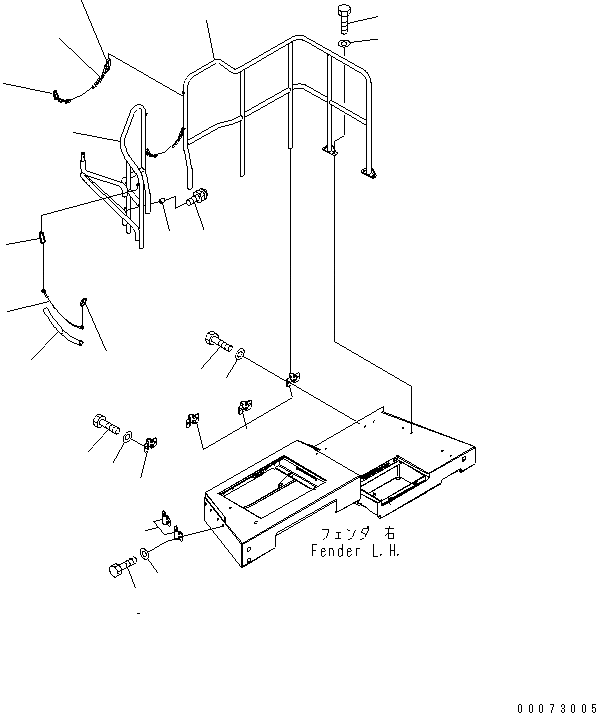 フェンダ 右
Fender L.H.

00073005