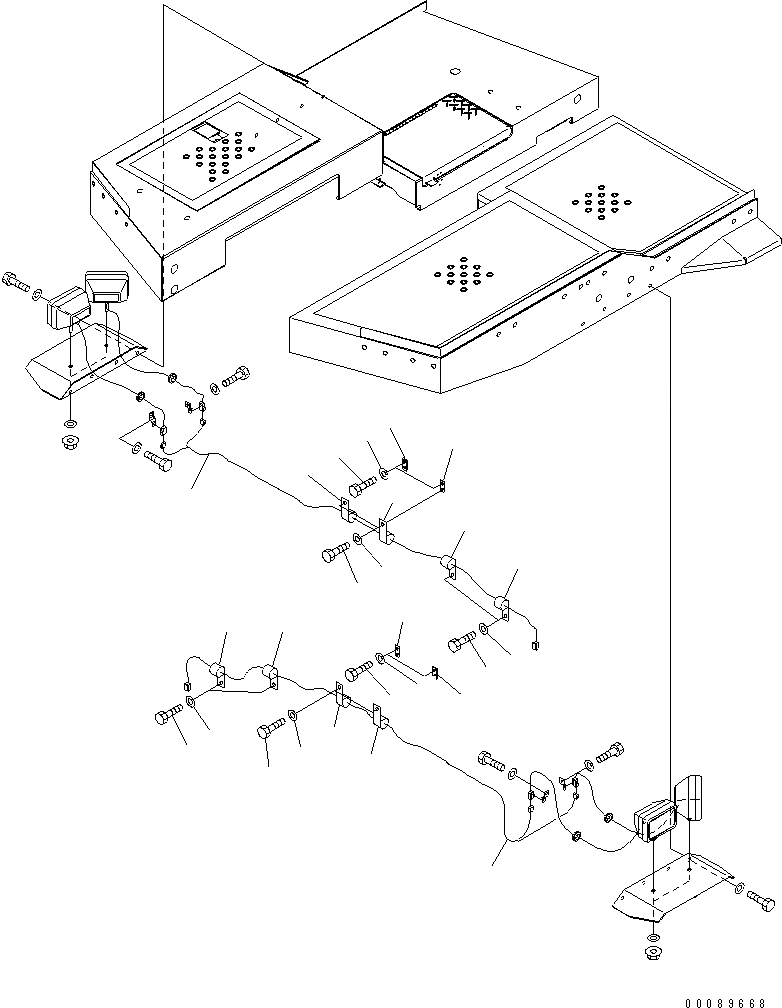 00089668