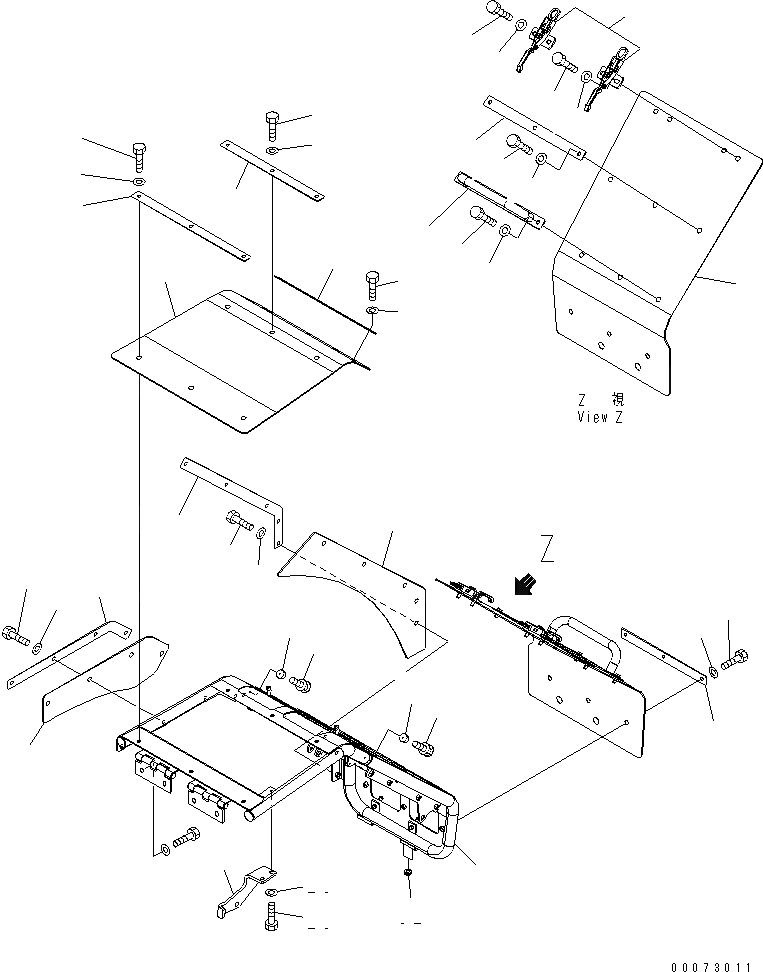 Z 視
View Z

Z

00073011