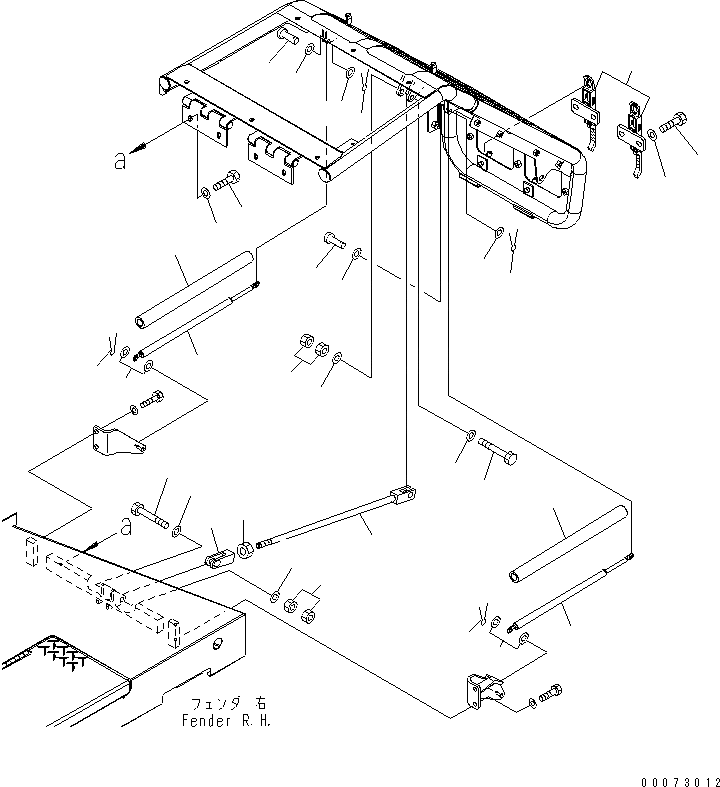 a

a

フェンダ 右
Fender R.H.

00073012