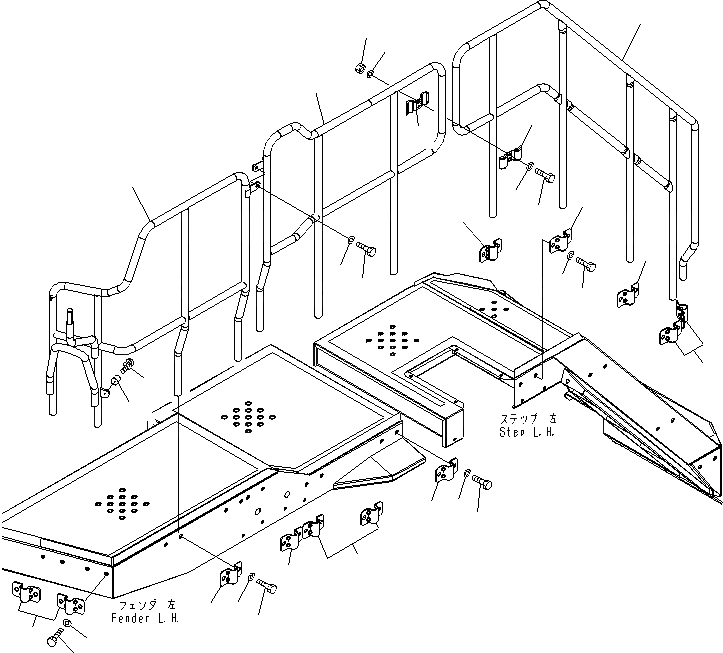 ステップ 左
Step L.H.

フェンダ 左
Fender L.H.