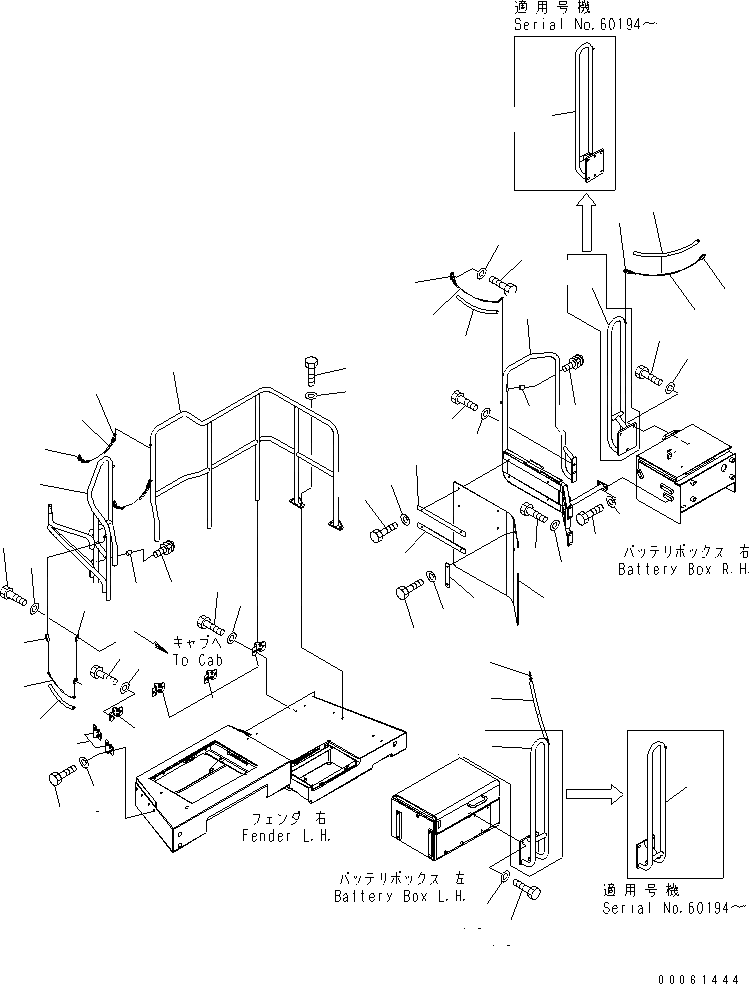 適用号機
Serial No.60194～

バッテリボックス 右
Battery Box R.H.

キャブへ
To Cab

フェンダ 右
Fender L.H.

バッテリボックス 左
Battery Box L.H.

適用号機
Serial No.60194～

00061444