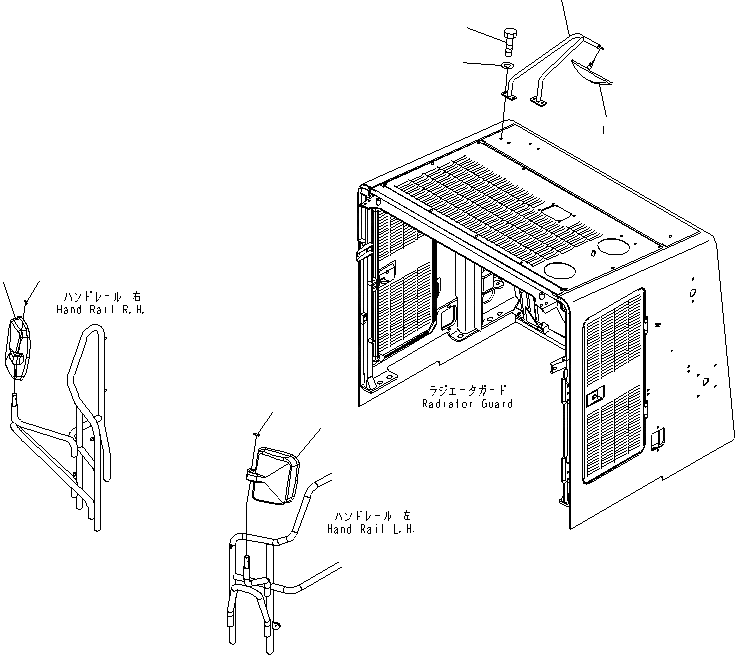 1

ハンドレール 右
Hand Rail R.H.

ラジエータガード
Radiator Guard

ハンドレール 左
Hand Rail L.H.