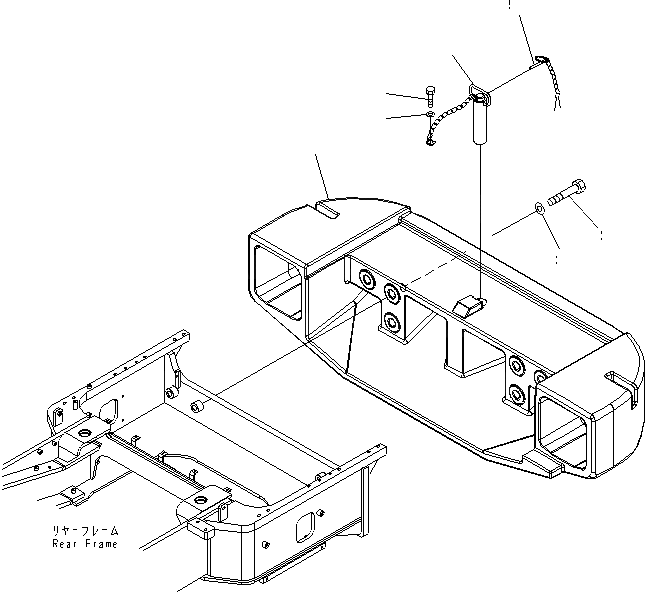 リヤーフレーム
Rear Frame