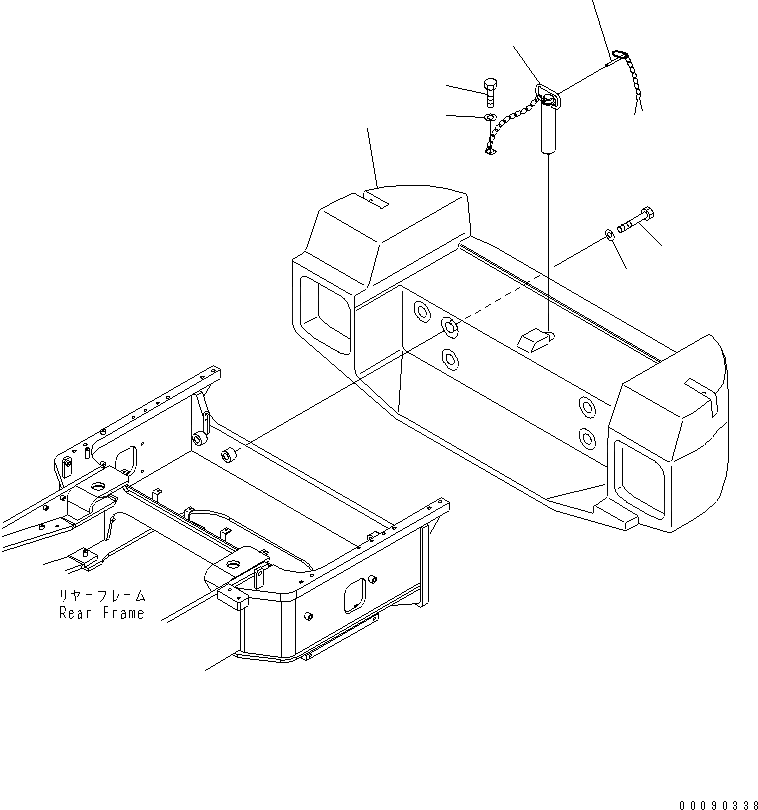 リヤーフレーム
Rear Frame

00090338