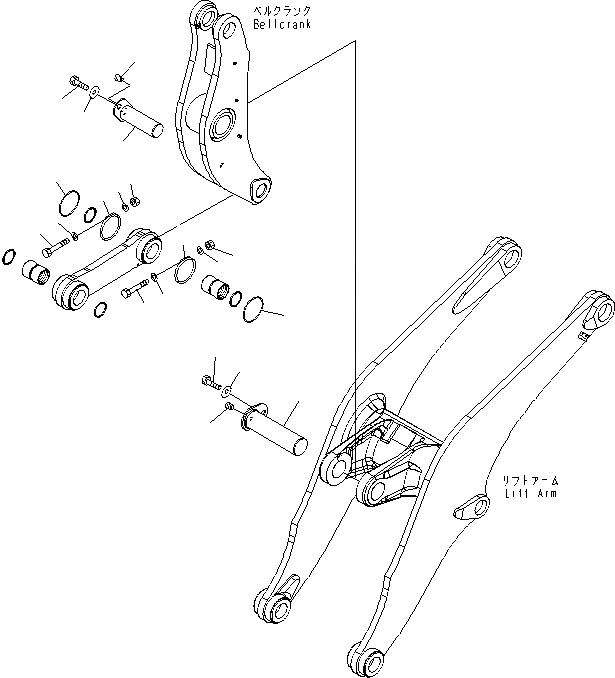 ベルクランク
Bellcrank

リフトアーム
Lift Arm