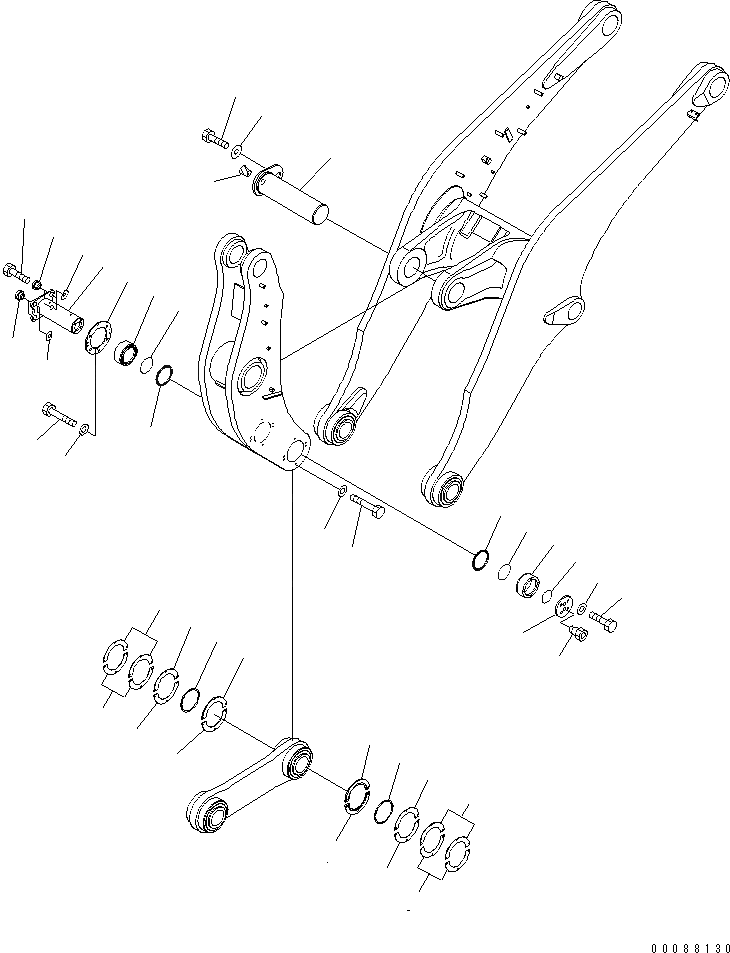 00088130