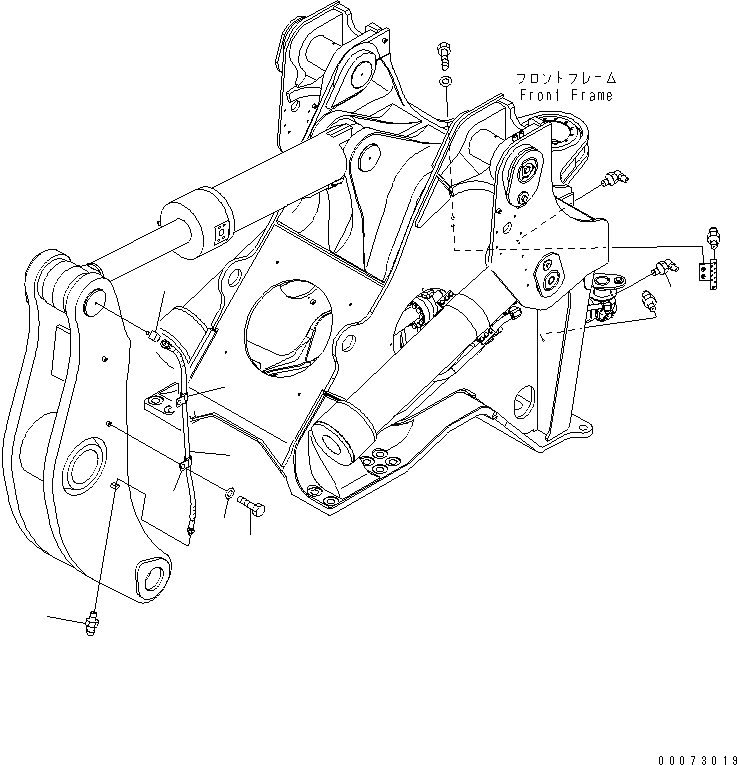 フロントフレーム
Front Frame

00073019