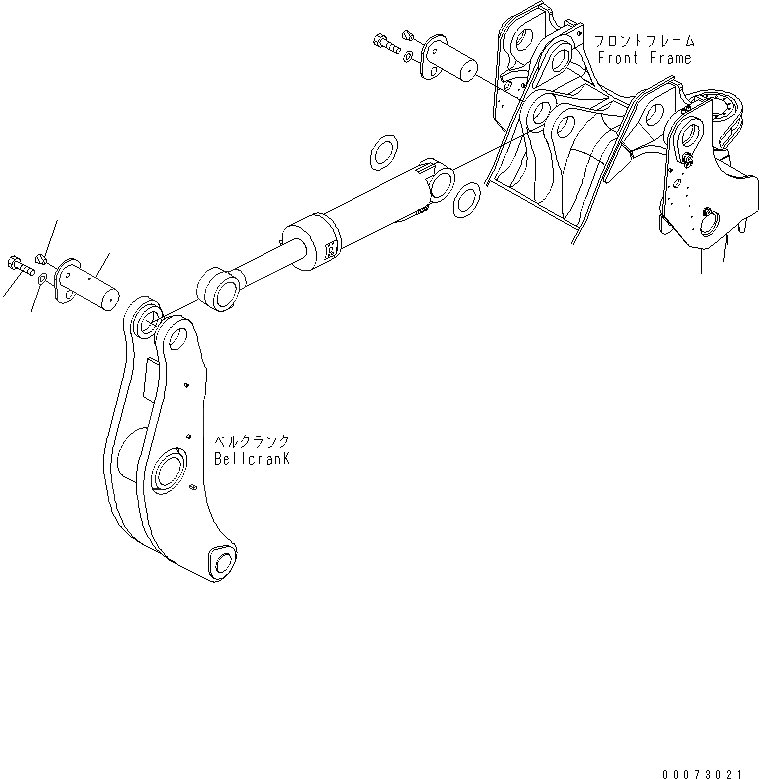 フロントフレーム
Front Frame

ベルクランク
BellcranK

00073021