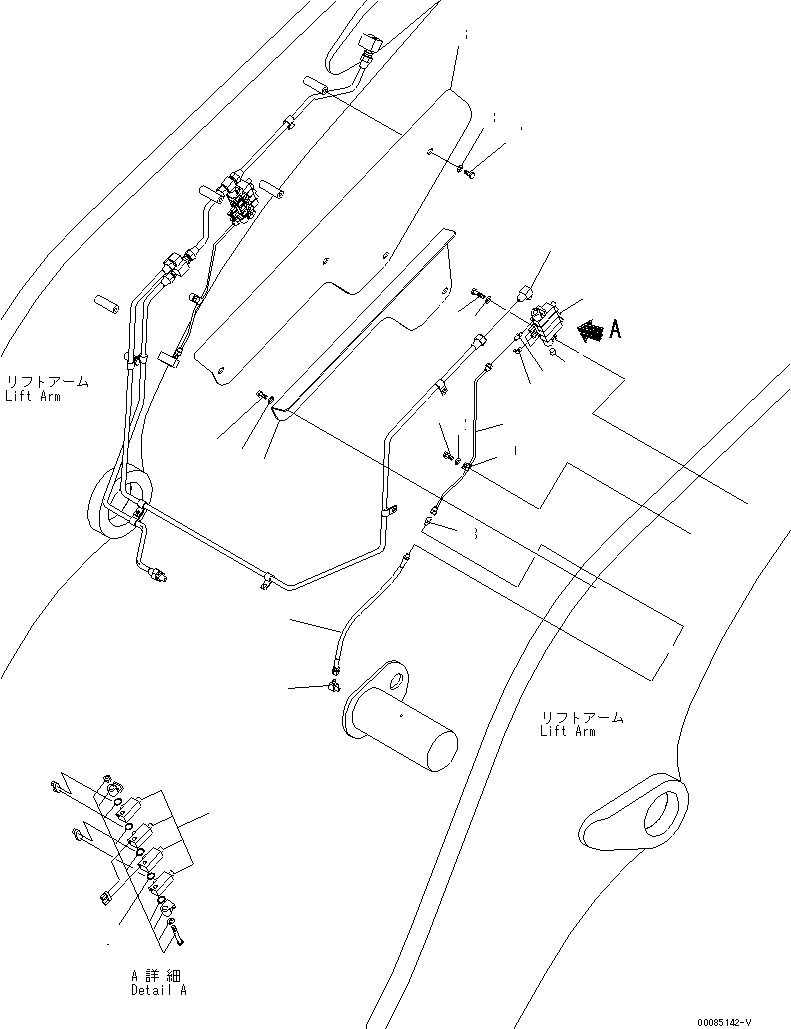 A

リフトアーム
Lift Arm

リフトアーム
Lift Arm

A 詳細
Detail A

00085142-V