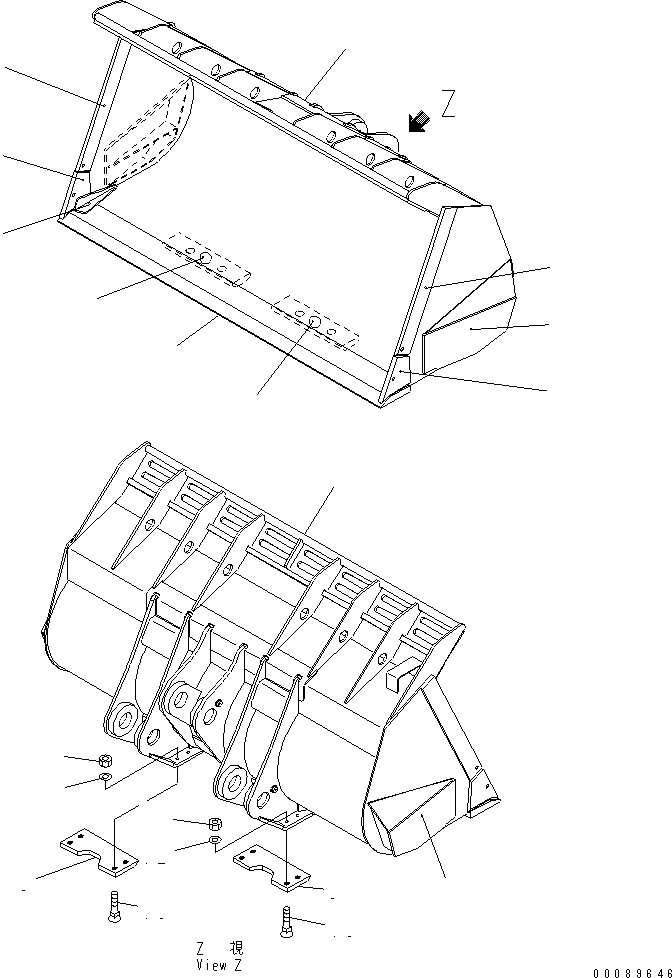 Z

Z 視
View Z

00089646