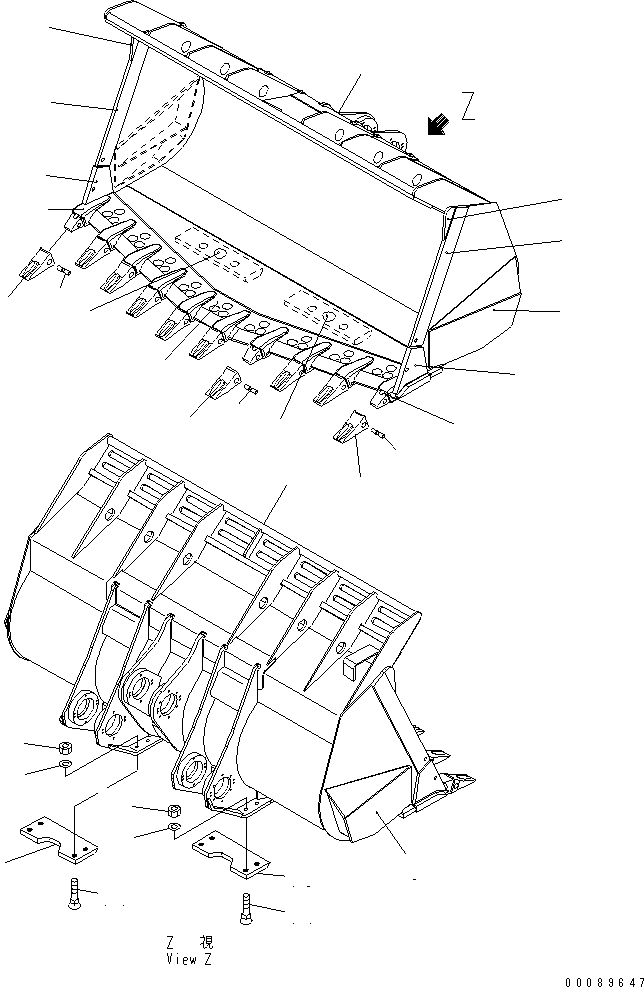 Z

Z 視
View Z

00089647