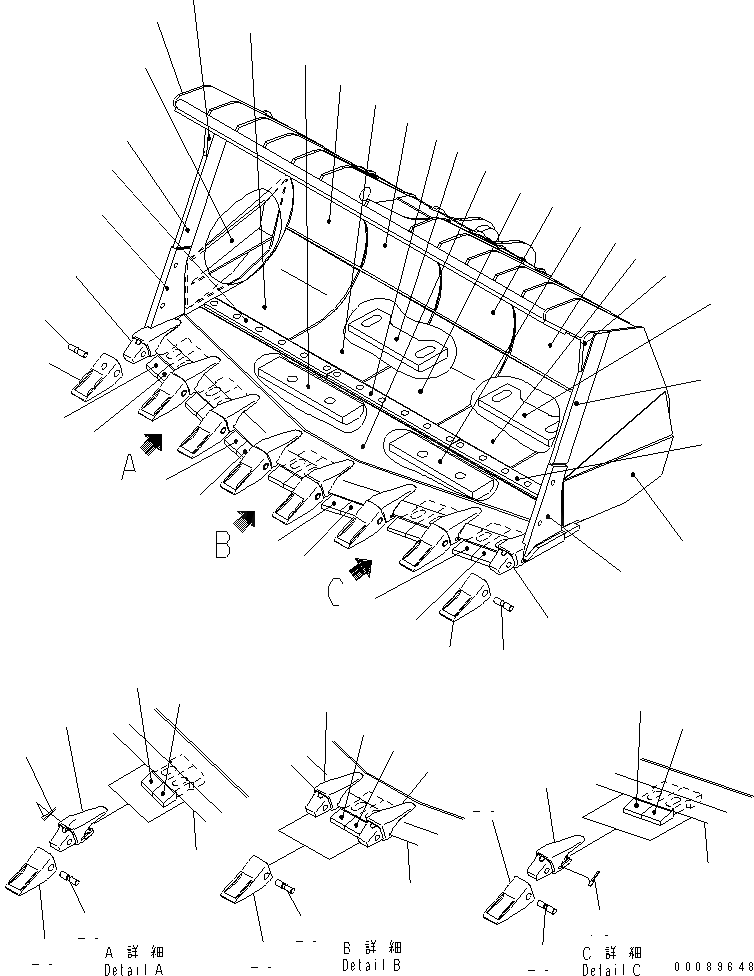 A

B

C

A 詳 細
Detail A

B 詳 細
Detail B

C 詳 細
Detail C

00089648