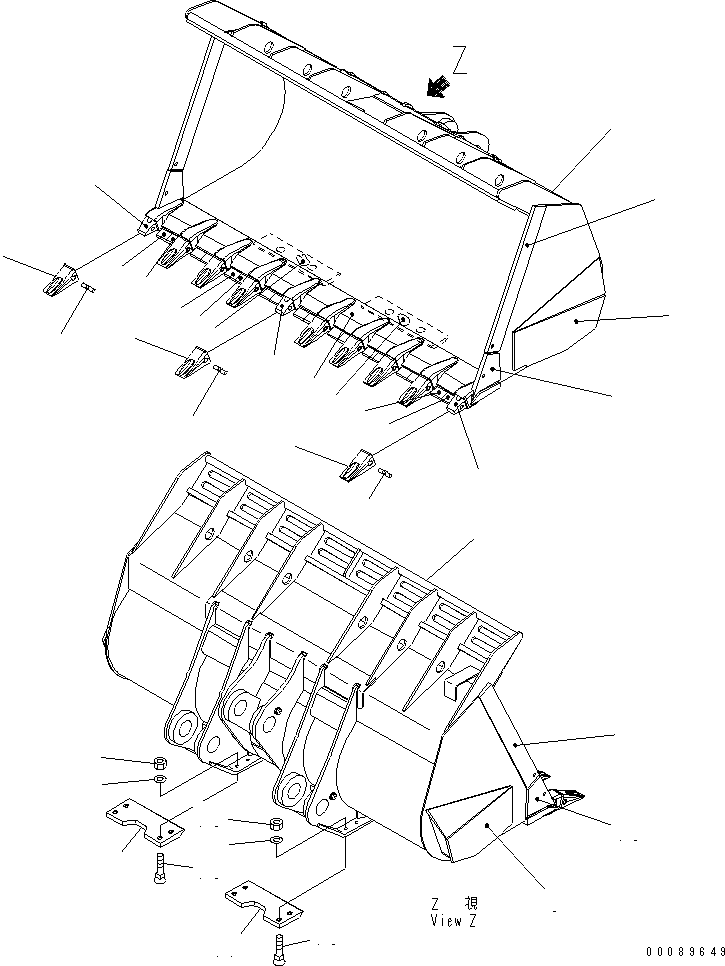 Z

Z 視
View Z

00089649