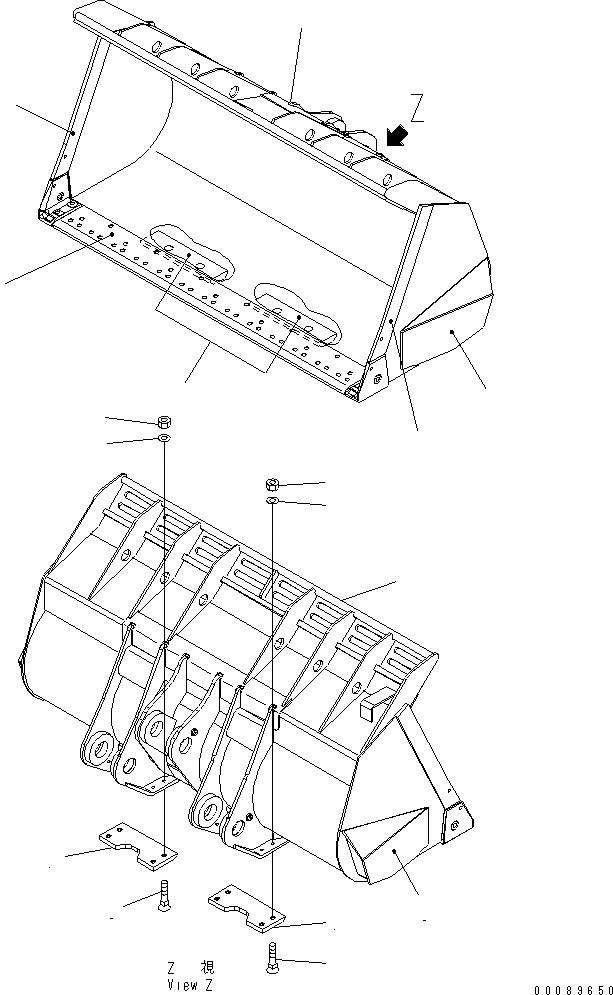 Z

Z 視
View Z

00089650