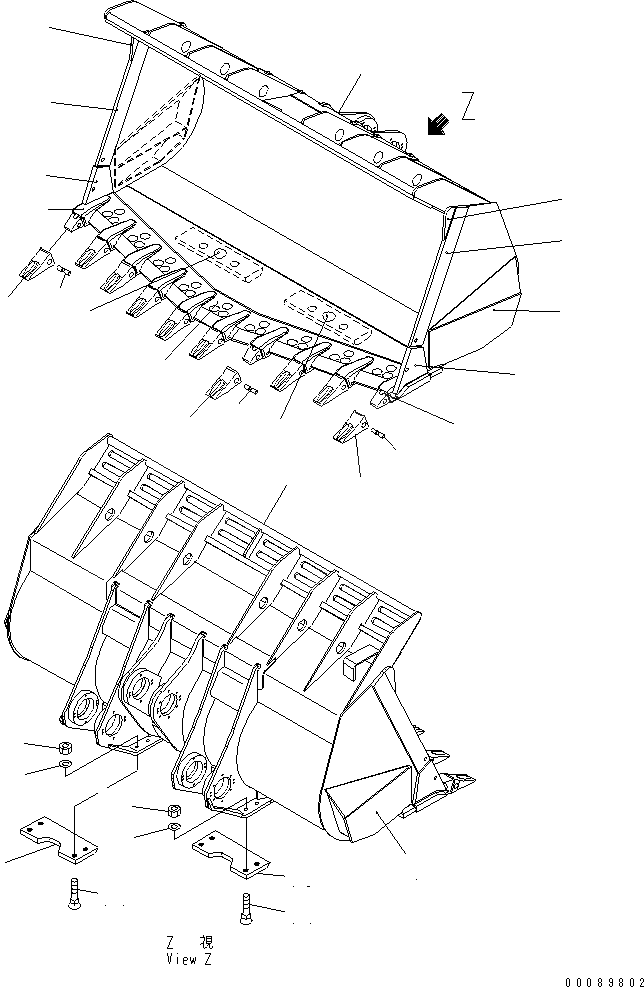 Z

Z 視
View Z

00089802