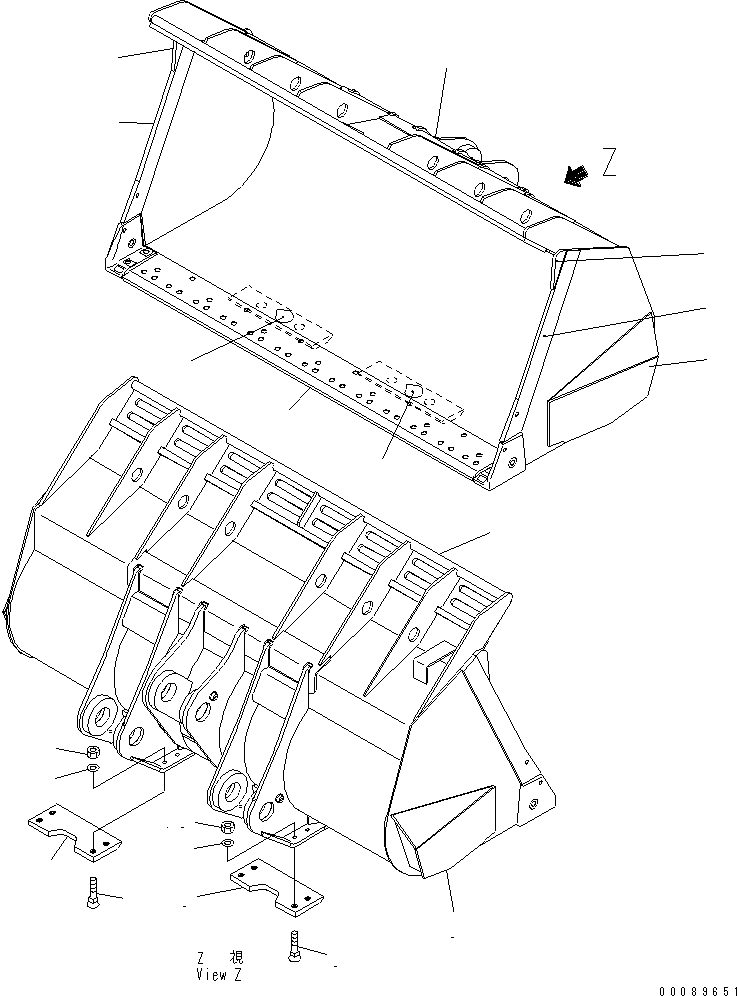 Z

Z 視
View Z

00089651