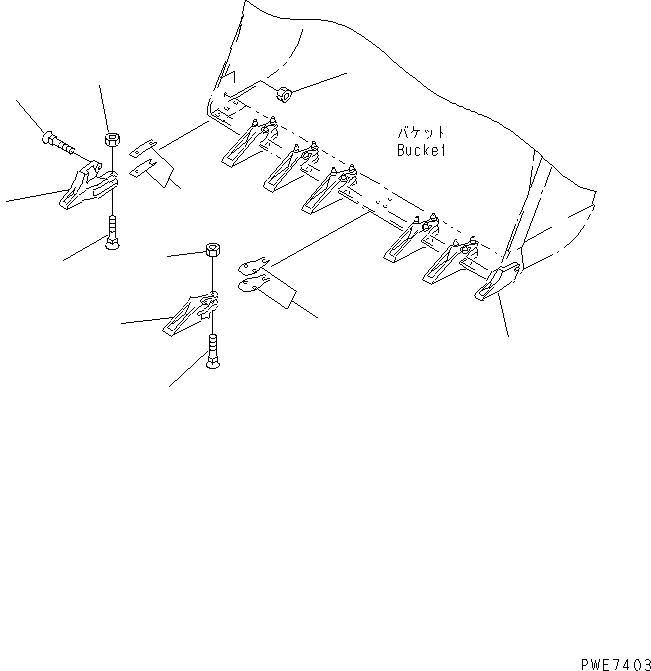 バケット
Bucket

PWE7403