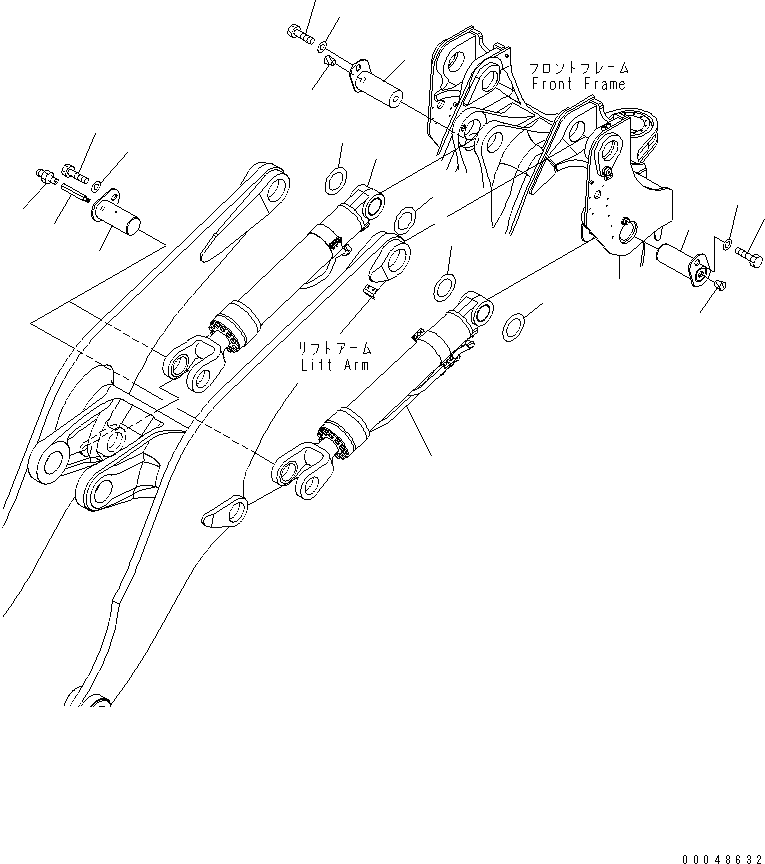 フロントフレーム
Front Frame

リフトアーム
Lift Arm

00048632