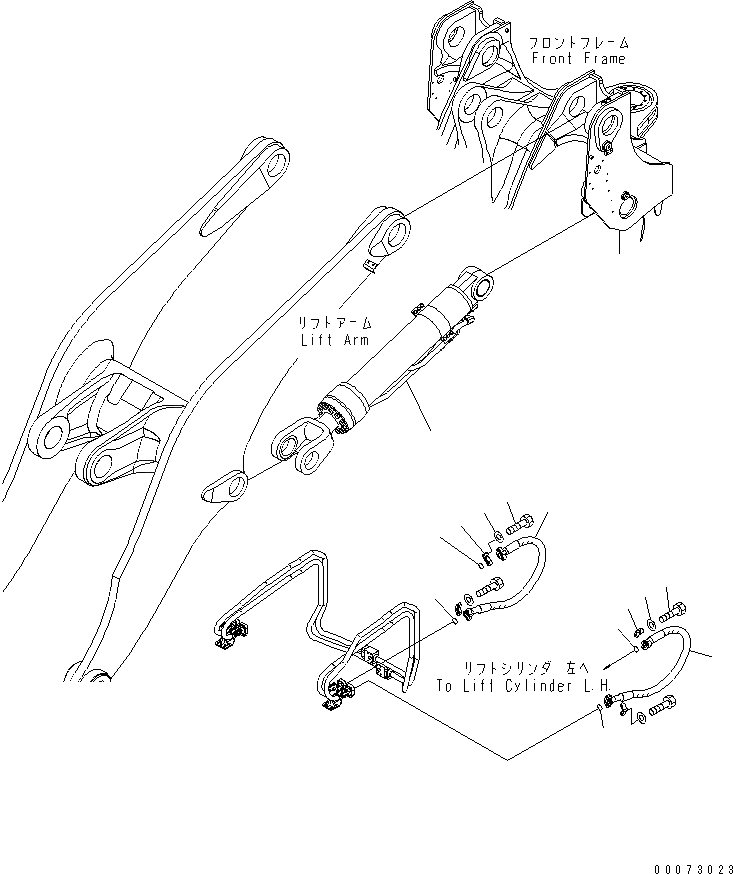 フロントフレーム
Front Frame

リフトアーム
Lift Arm

リフトシリンダ 左へ
To Lift Cylinder L.H.

00073023