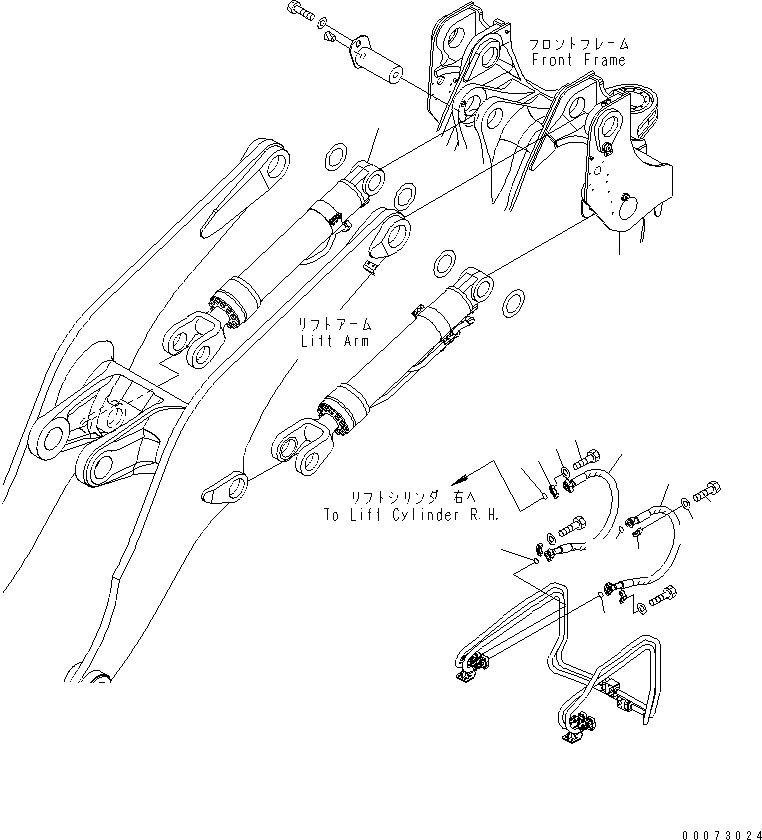 フロントフレーム
Front Frame

リフトアーム
Lift Arm

リフトシリンダ 右へ
To Lift Cylinder R.H.

00073024