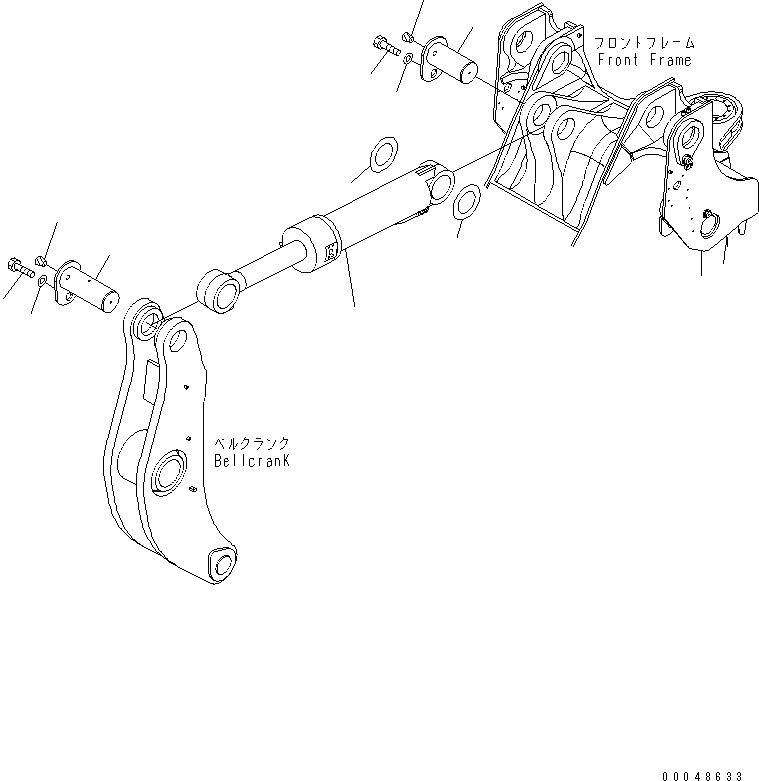 フロントフレーム
Front Frame

ベルクランク
BellcranK

00048633