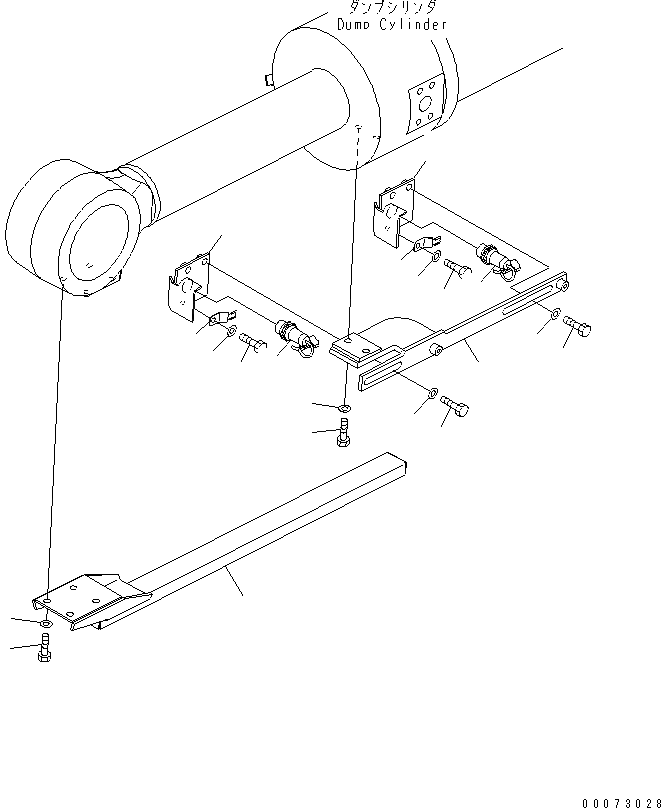 ダンプシリンダ
Dump Cylinder

00073028