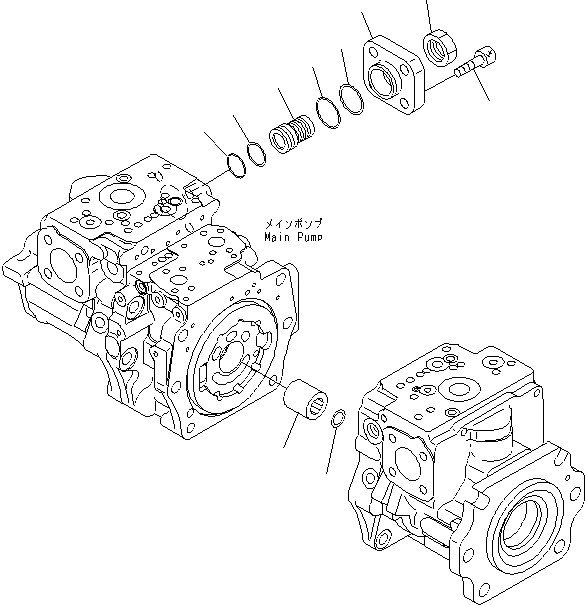 メインポンプ
Main Pump