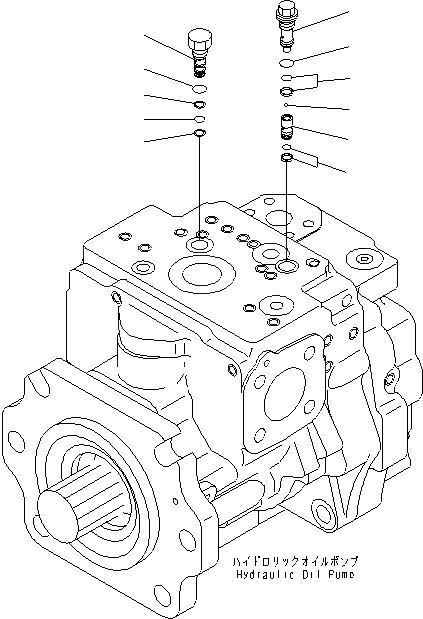 ハイドロリックオイルポンプ
Hydraulic Oil Pump