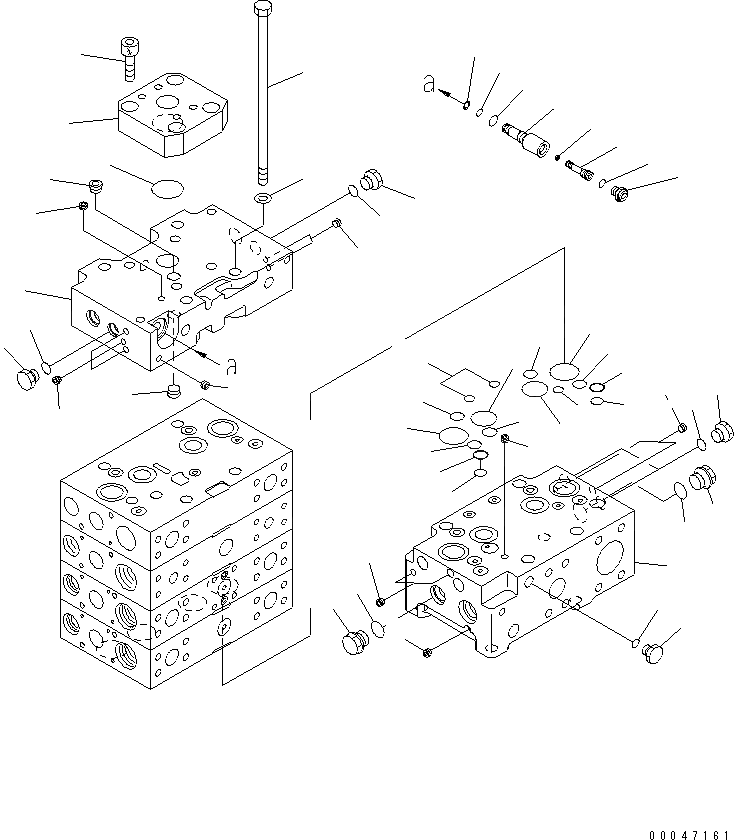 a

a

00047161