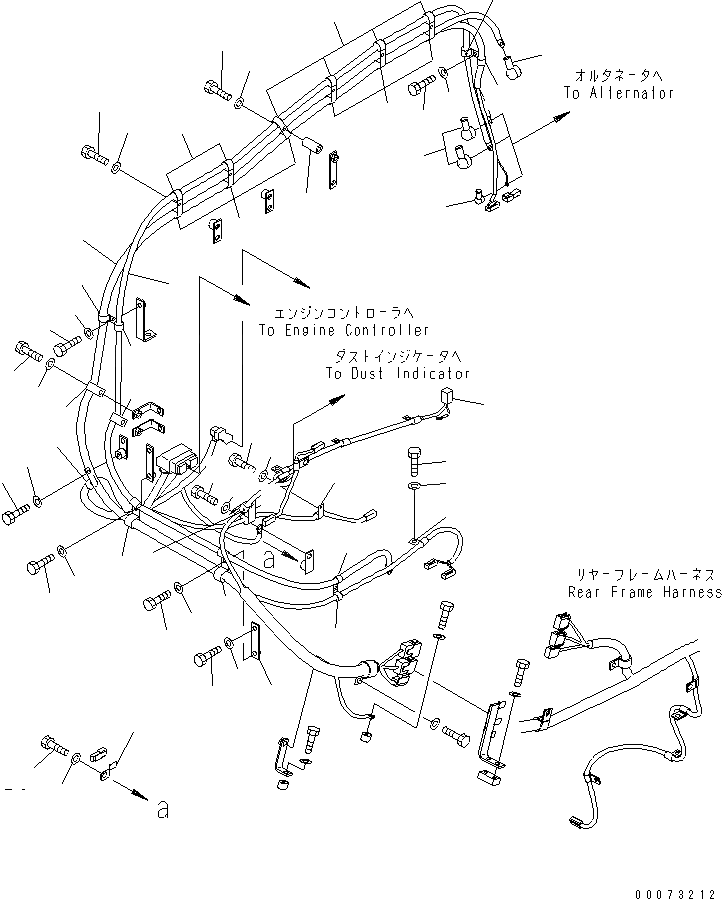 オルタネータへ
To Alternator

エンジンコントローラへ
To Engine Controller

ダストインジケータへ
To Dust Indicator

a

リヤーフレームハーネス
Rear Frame Harness

a

00073212