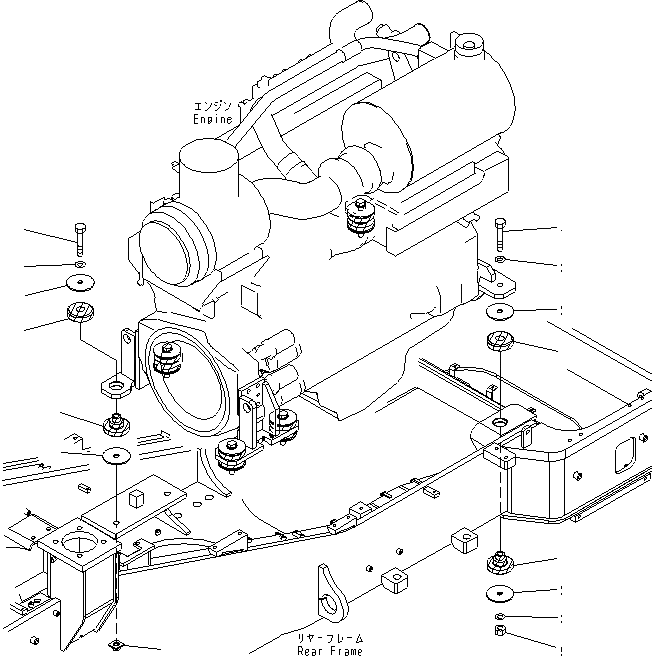 エンジン
Engine

リヤーフレーム
Rear Frame