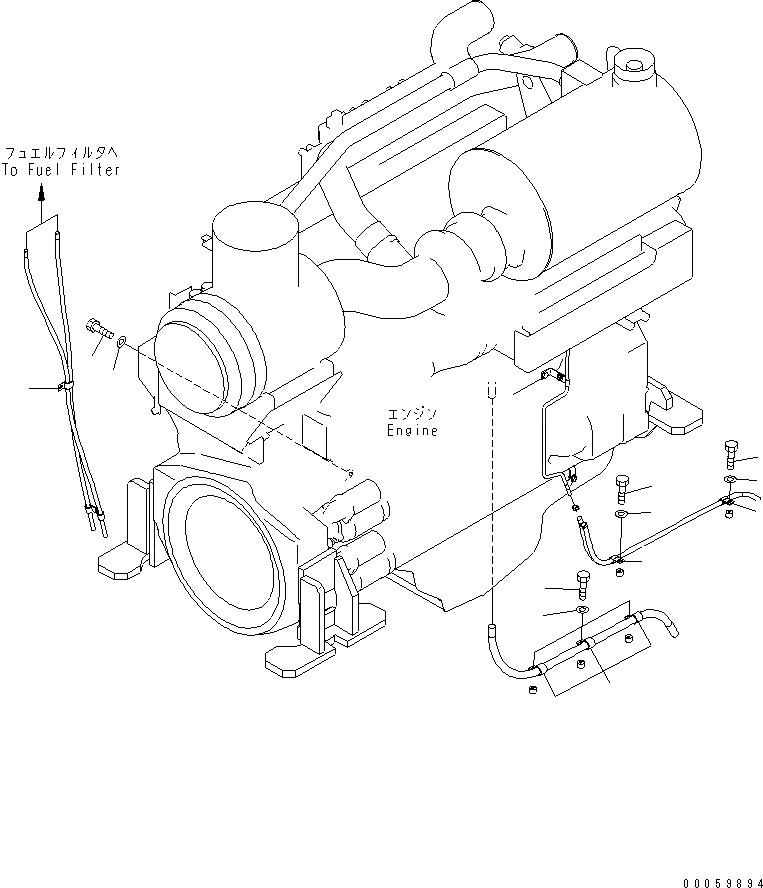 フュエルフィルタへ
To Fuel Filter

エンジン
Engine

00059894