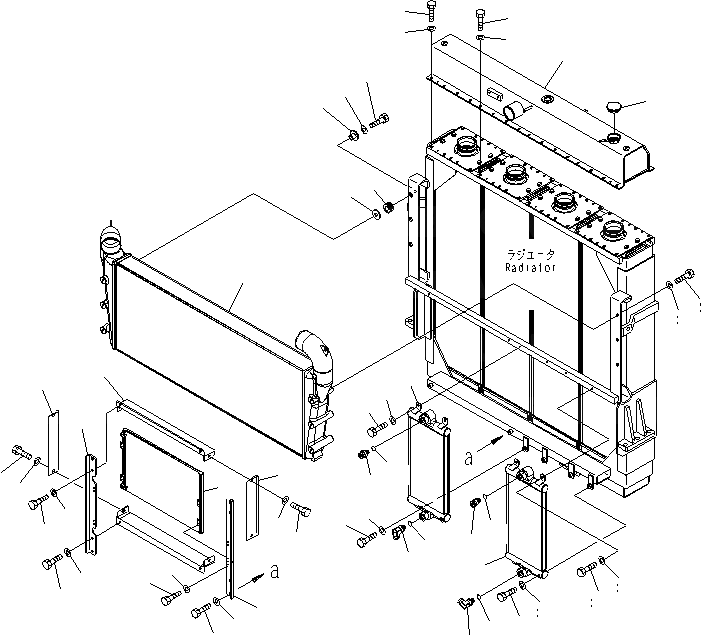 ラジエータ
Radiator
a
a