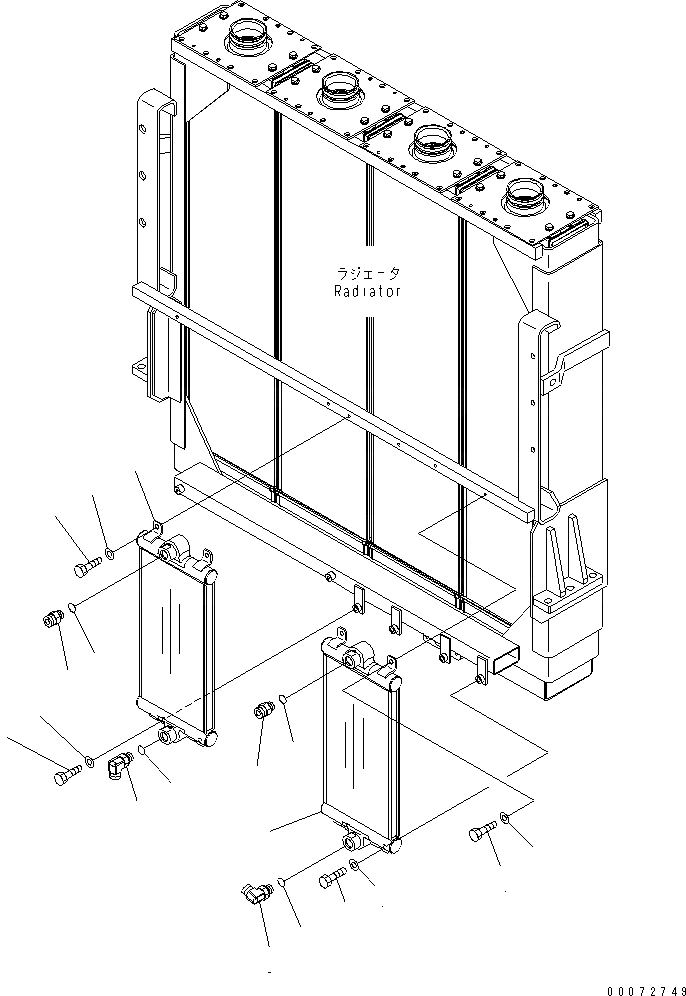 ラジエータ
Radiator

00072749