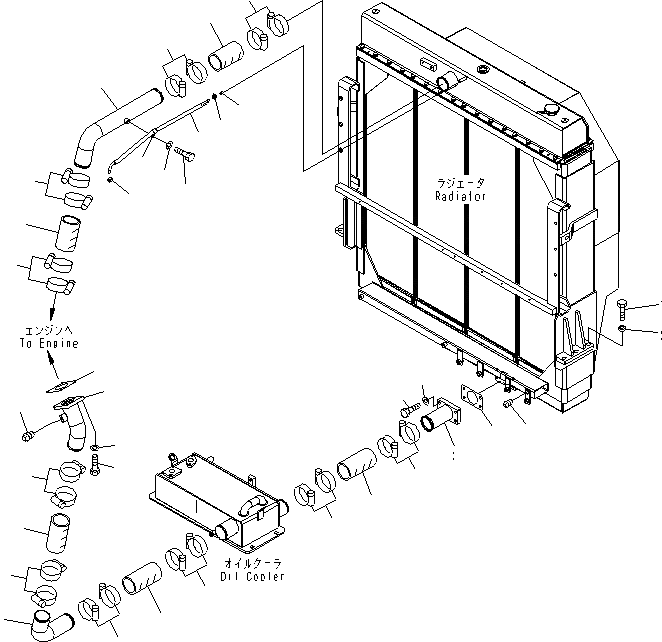 ラジエータ
Radiator

エンジンへ
To Engine

オイルクーラ
Oil Cooler