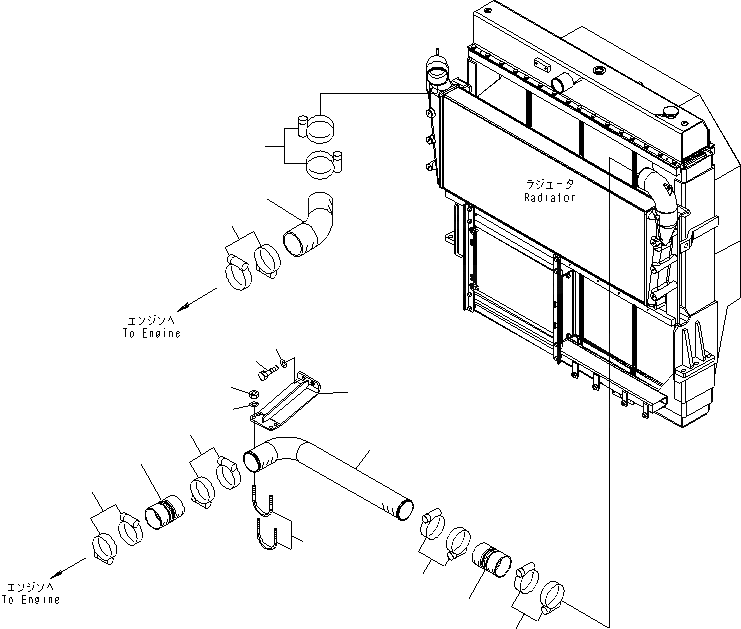 ラジエータ
Radiator

エンジンへ
To Engine

エンジンへ
To Engine