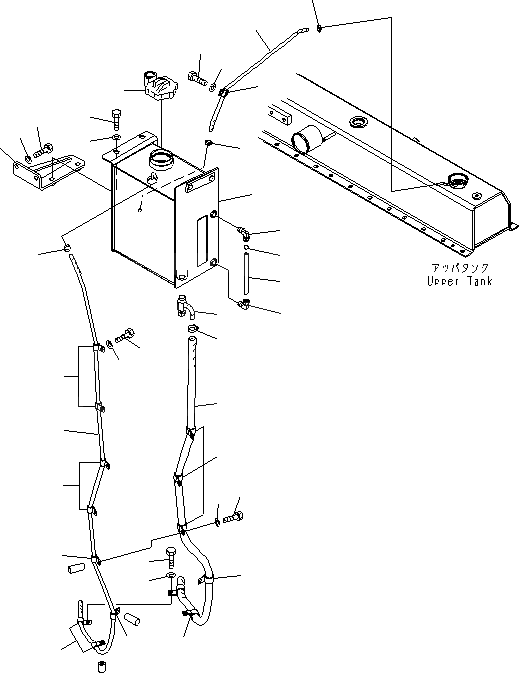 アッパタンク
Upper Tank