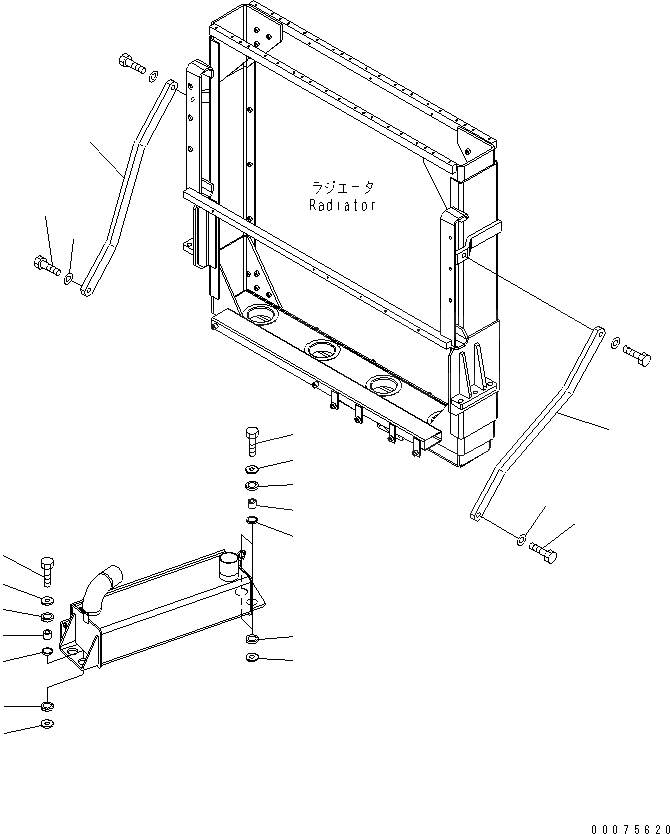 ラジエータ
Radiator

00075620