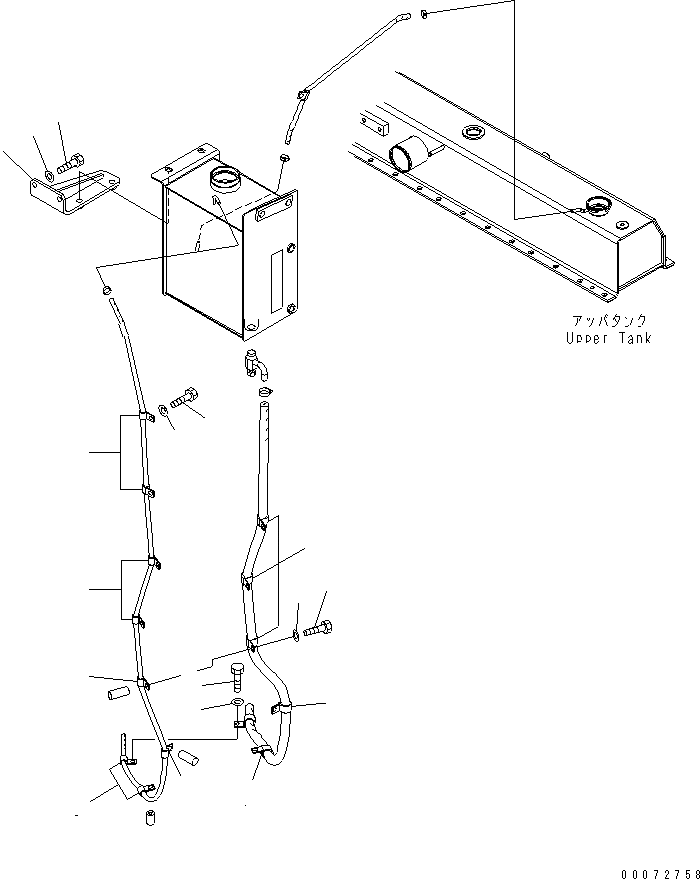 アッパタンク
Upper Tank

00072758