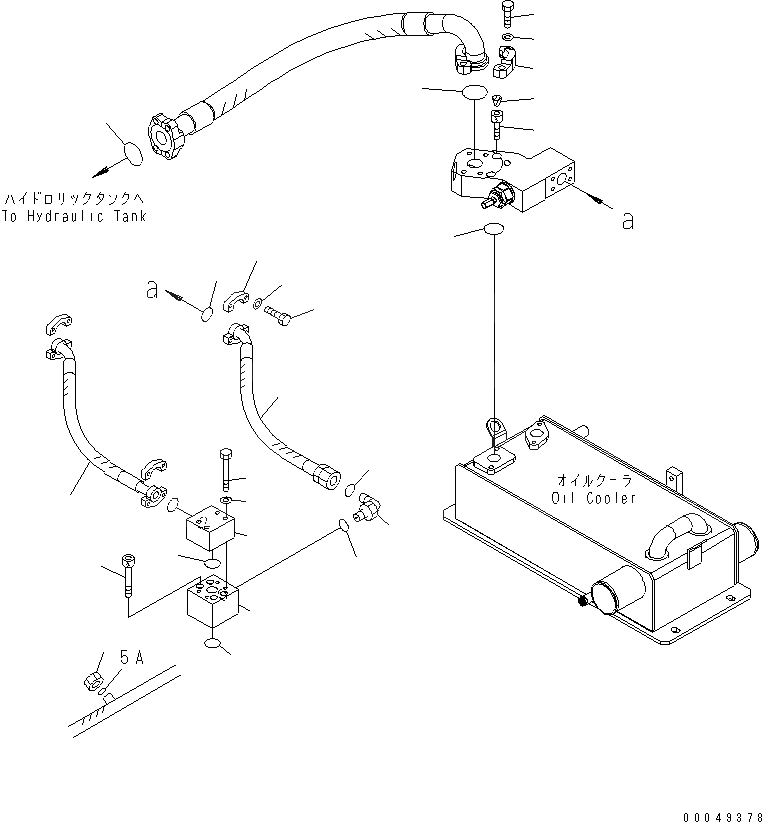 ハイドロリックタンクへ
To Hydraulic Tank

a

a

オイルクーラ
Oil Cooler

5A

00049378