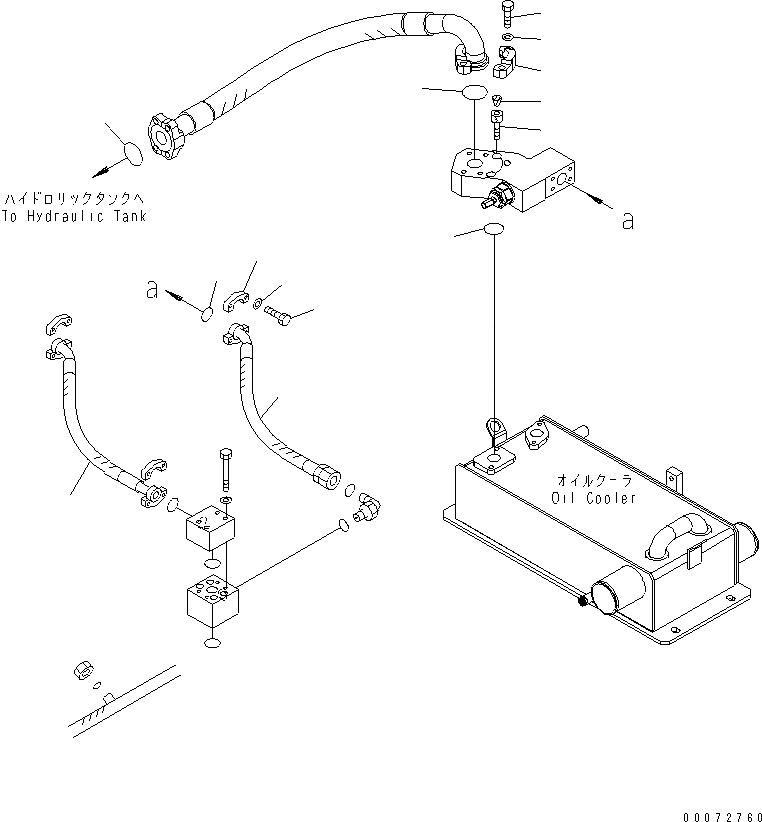 ハイドロリックタンクへ
To Hydraulic Tank

a

a

オイルクーラ
Oil Cooler

00072760