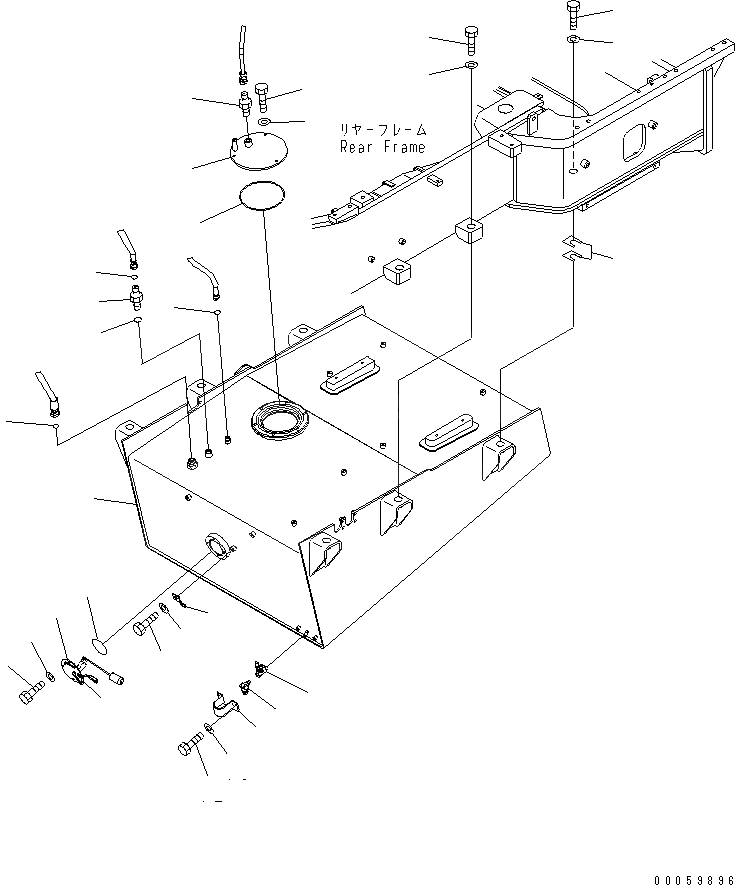 リヤーフレーム
Rear Frame

00059896